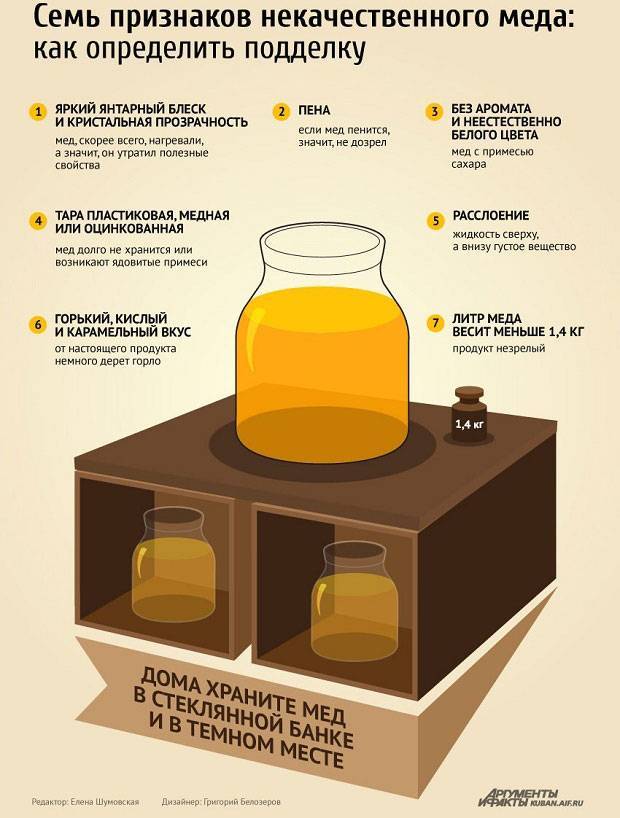 Семь признаков некачественного меда: как определить подделку

1 ЯРКИЙ ЯНТАРНЫЙ БЛЕСК И КРИСТАЛЬНАЯ ПРОЗРАЧНОСТЬ
мед, скорее всего, нагревали, а значит, он утратил полезные свойства

2 ПЕНА
если мед пенится, значит, не дозрел

3 БЕЗ АРОМАТА И НЕЕСТЕСТВЕННО БЕЛОГО ЦВЕТА
мед с примесью сахара

4 ТАРА ПЛАСТИКОВАЯ, МЕДНАЯ ИЛИ ОЦИНКОВАННАЯ
мед долго не хранится или возникают ядовитые примеси

5 РАССЛОЕНИЕ
жидкость сверху, а внизу густое вещество

6 ГОРЬКИЙ, КИСЛЫЙ И КАРАМЕЛЬНЫЙ ВКУС
от настоящего продукта немного дерет горло

7 ЛИТР МЕДА ВЕСИТ МЕНЬШЕ 1,4 КГ
продукт незрелый

1,4 кг

ДОМА ХРАНИТЕ МЕД В СТЕКЛЯННОЙ БАНКЕ И В ТЕМНОМ МЕСТЕ

Редактор: Елена Шумовская
Дизайнер: Григорий Белозеров

АРГУМЕНТЫ И ФАКТЫ KUBAN.AIF.RU